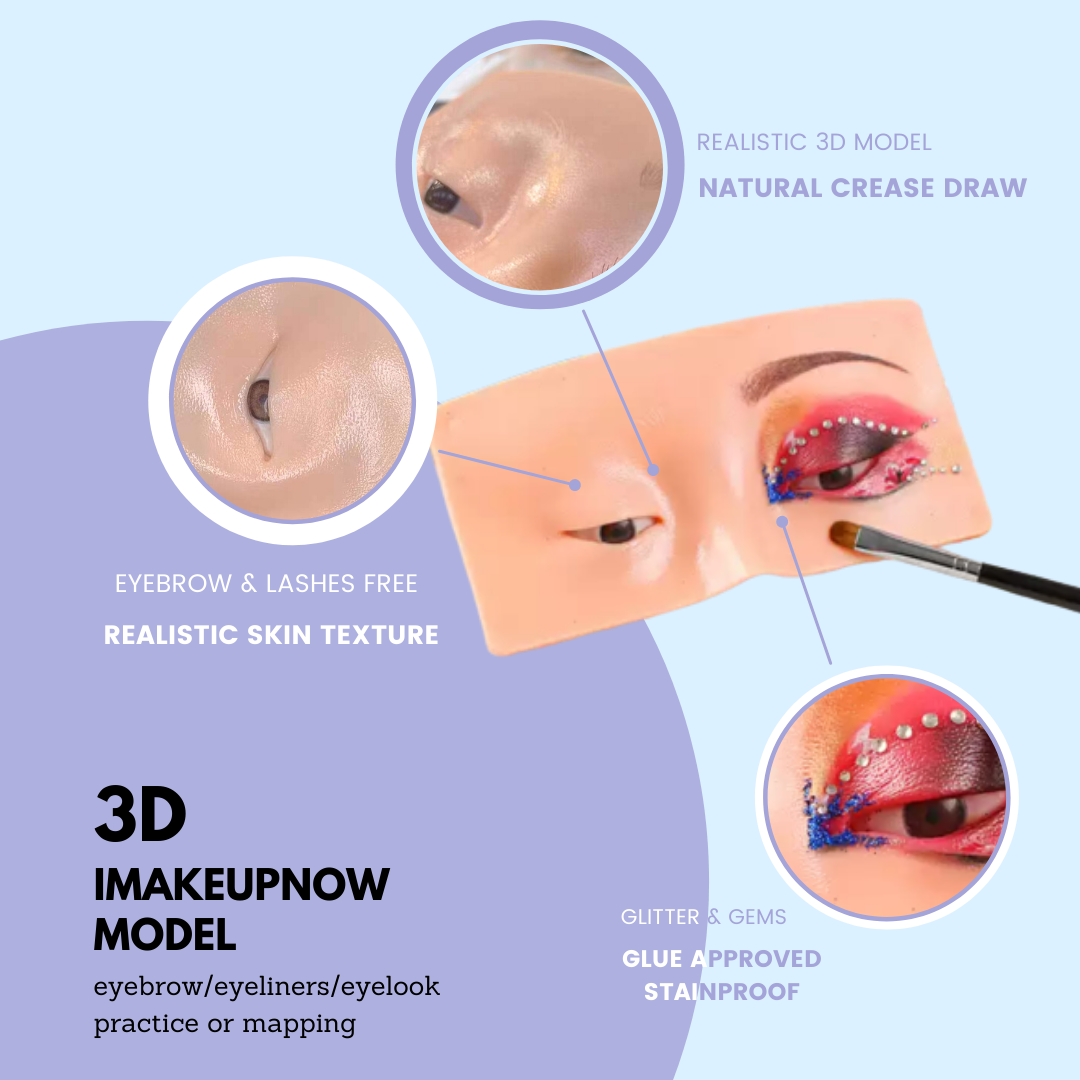 REALISTIC 3D MODEL
NATURAL CREASE DRAW

EYEBROW & LASHES FREE
REALISTIC SKIN TEXTURE

3D
IMAKEUPNOW
MODEL
eyebrow/eyeliners/eyelook practice or mapping

GLITTER & GEMS
GLUE APPROVED
STAINPROOF